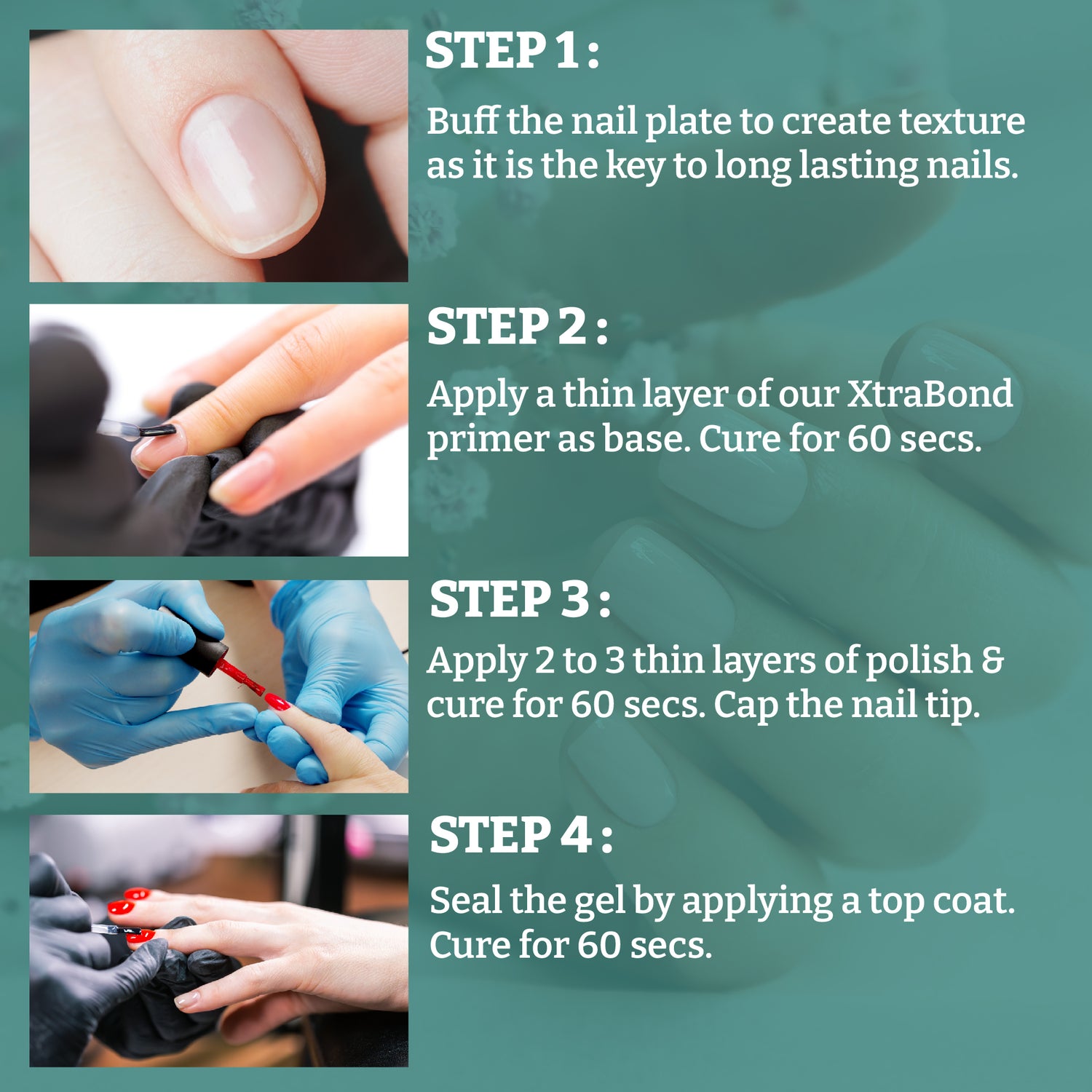 STEP 1 :

Buff the nail plate to create texture as it is the key to long lasting nails.

STEP 2 :

Apply a thin layer of our XtraBond primer as base. Cure for 60 secs.

STEP 3 :

Apply 2 to 3 thin layers of polish & cure for 60 secs. Cap the nail tip.

STEP 4 :

Seal the gel by applying a top coat. Cure for 60 secs.