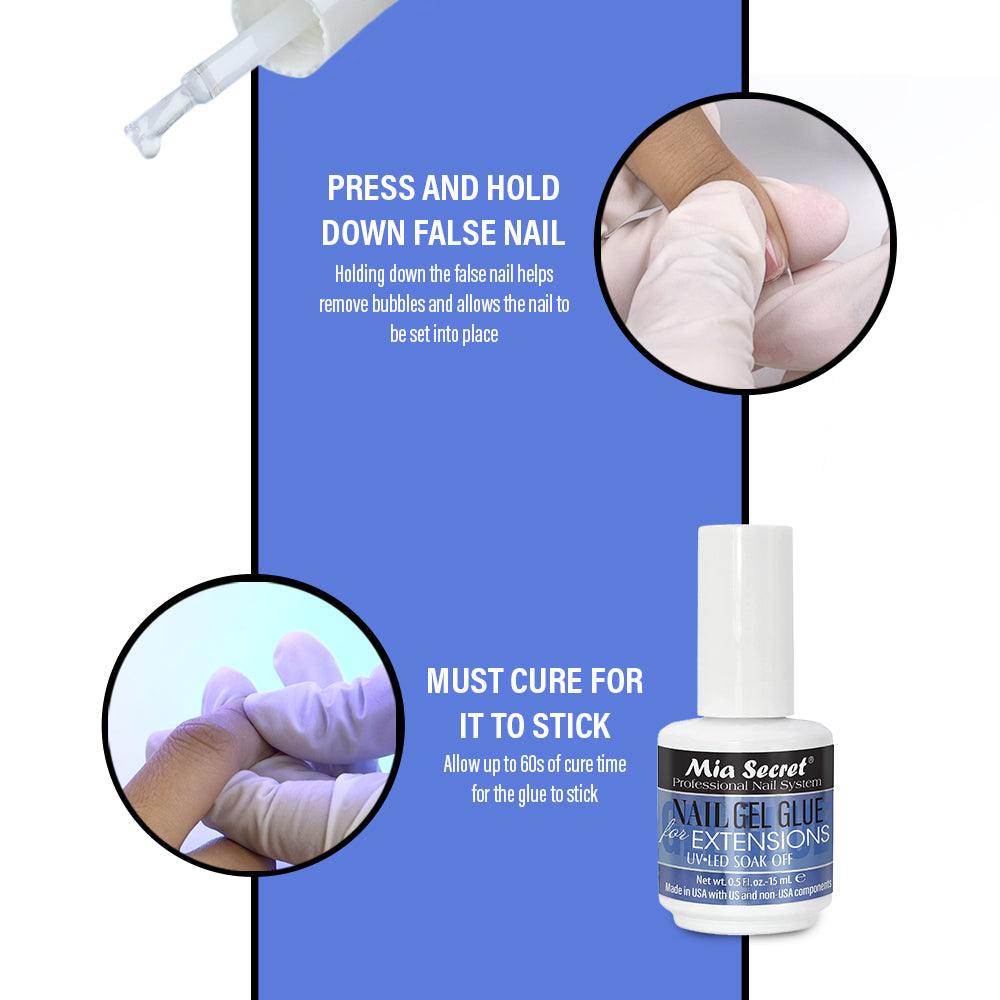 PRESS AND HOLD DOWN FALSE NAIL

Holding down the false nail helps remove bubbles and allows the nail to be set into place

MUST CURE FOR IT TO STICK

Allow up to 60s of cure time for the glue to stick

Mia Secret®
Professional Nail System
NAIL GEL GLUE
for EXTENSIONS
UV•LED SOAK OFF
Net wt. 0.5 Fl.oz.-15 mL ℮
Made in USA with US and non-USA components