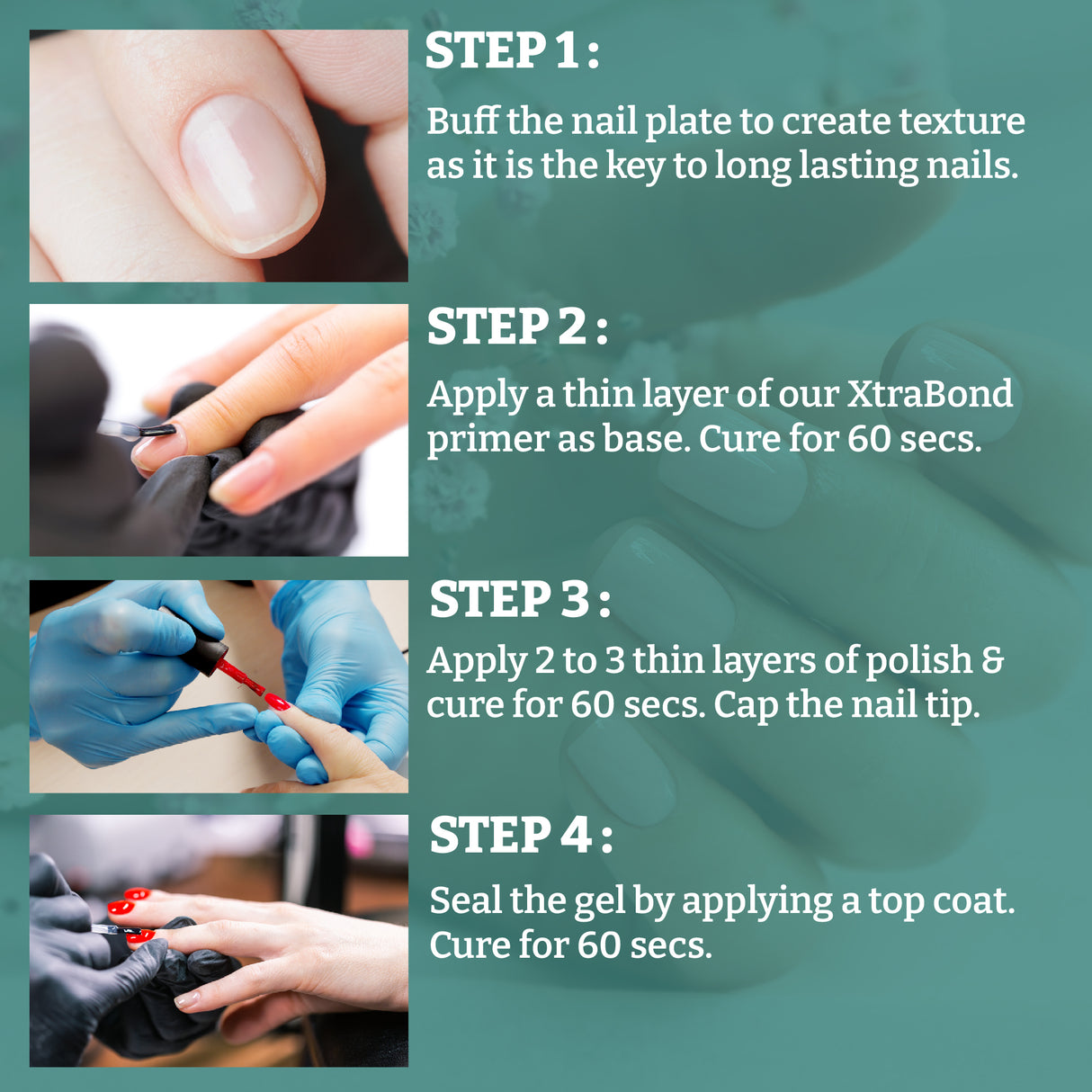 STEP 1 :

Buff the nail plate to create texture as it is the key to long lasting nails.

STEP 2 :

Apply a thin layer of our XtraBond primer as base. Cure for 60 secs.

STEP 3 :

Apply 2 to 3 thin layers of polish & cure for 60 secs. Cap the nail tip.

STEP 4 :

Seal the gel by applying a top coat. Cure for 60 secs.